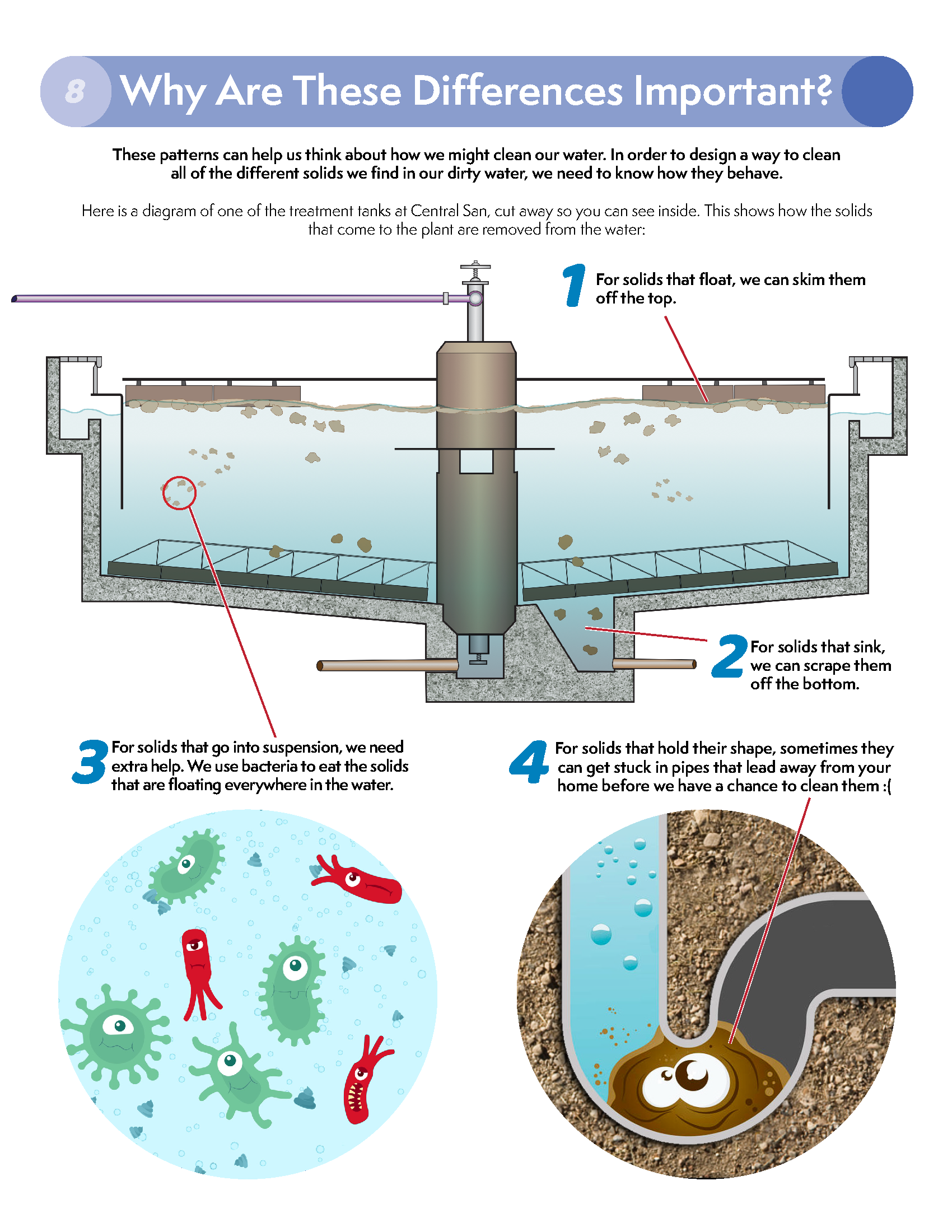 8 Why Are These Differences Important?

These patterns can help us think about how we might clean our water. In order to design a way to clean all of the different solids we find in our dirty water, we need to know how they behave.

Here is a diagram of one of the treatment tanks at Central San, cut away so you can see inside. This shows how the solids that come to the plant are removed from the water:

1 For solids that float, we can skim them off the top.

2 For solids that sink, we can scrape them off the bottom.

3 For solids that go into suspension, we need extra help. We use bacteria to eat the solids that are floating everywhere in the water.

4 For solids that hold their shape, sometimes they can get stuck in pipes that lead away from your home before we have a chance to clean them :(